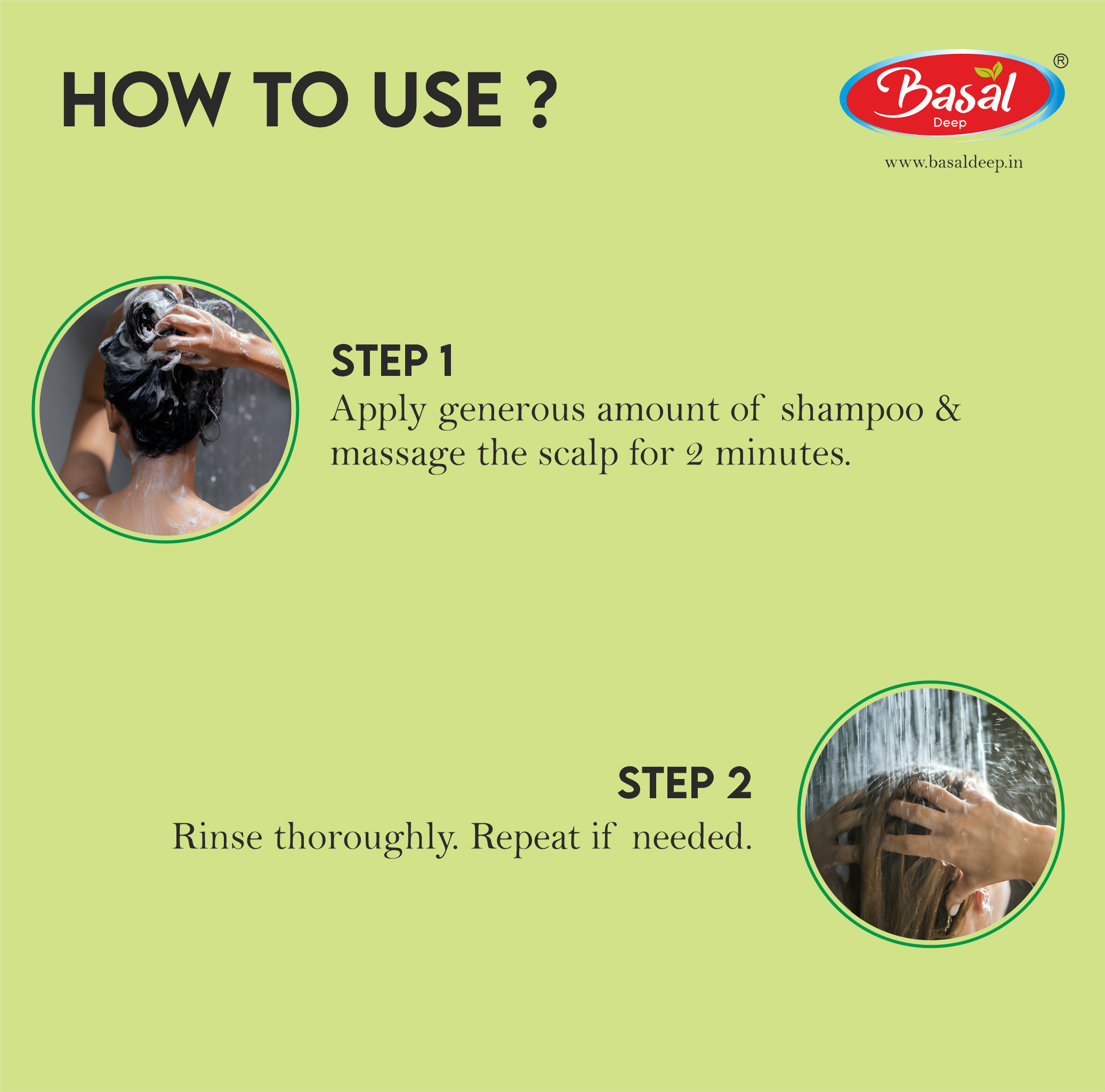 HOW TO USE ?

Basal Deep ®

www.basaldeep.in

STEP 1
Apply generous amount of shampoo & massage the scalp for 2 minutes.

STEP 2
Rinse thoroughly. Repeat if needed.