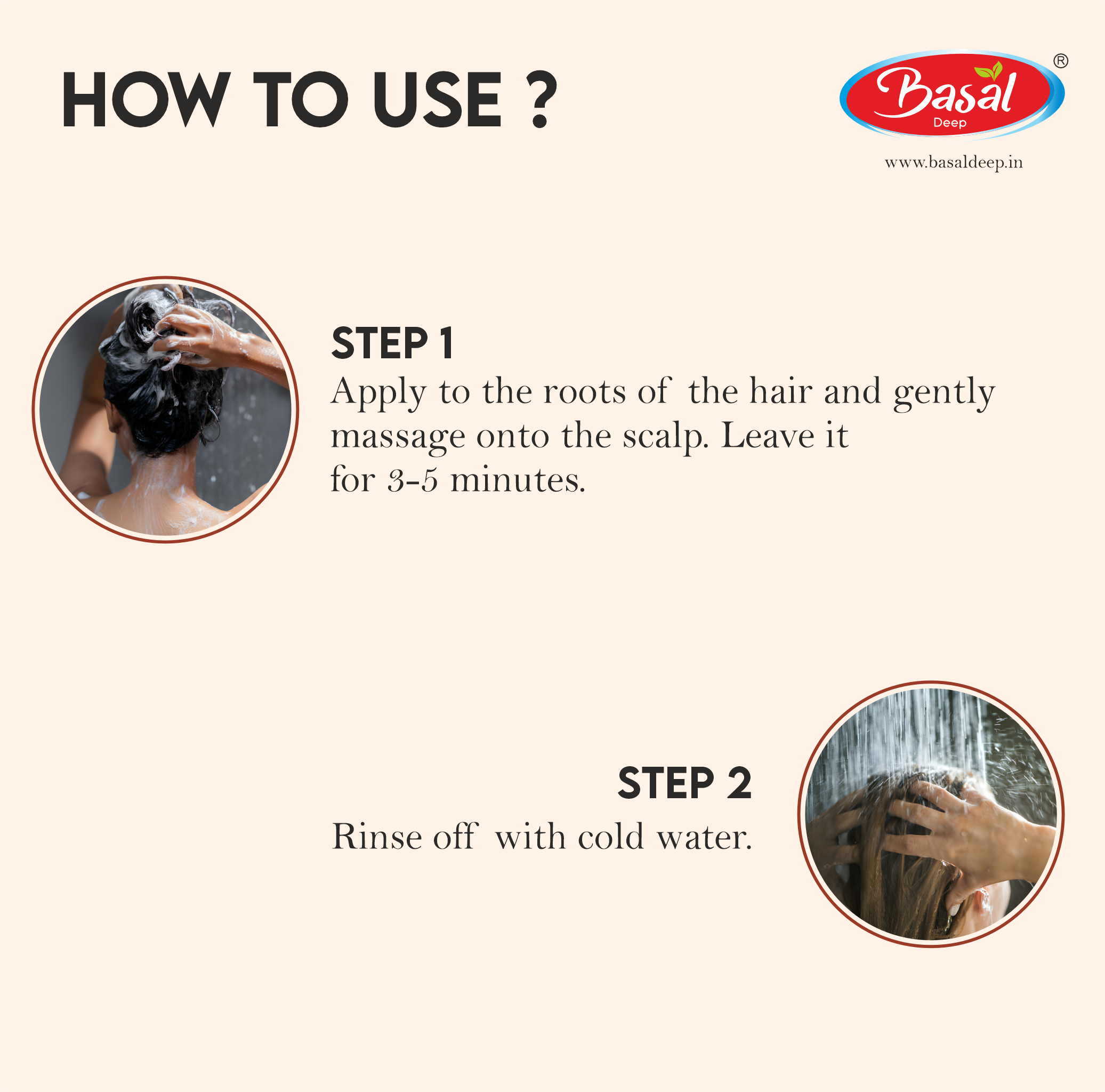 HOW TO USE ?

Basal
Deep
®
www.basaldeep.in

STEP 1
Apply to the roots of the hair and gently massage onto the scalp. Leave it for 3-5 minutes.

STEP 2
Rinse off with cold water.