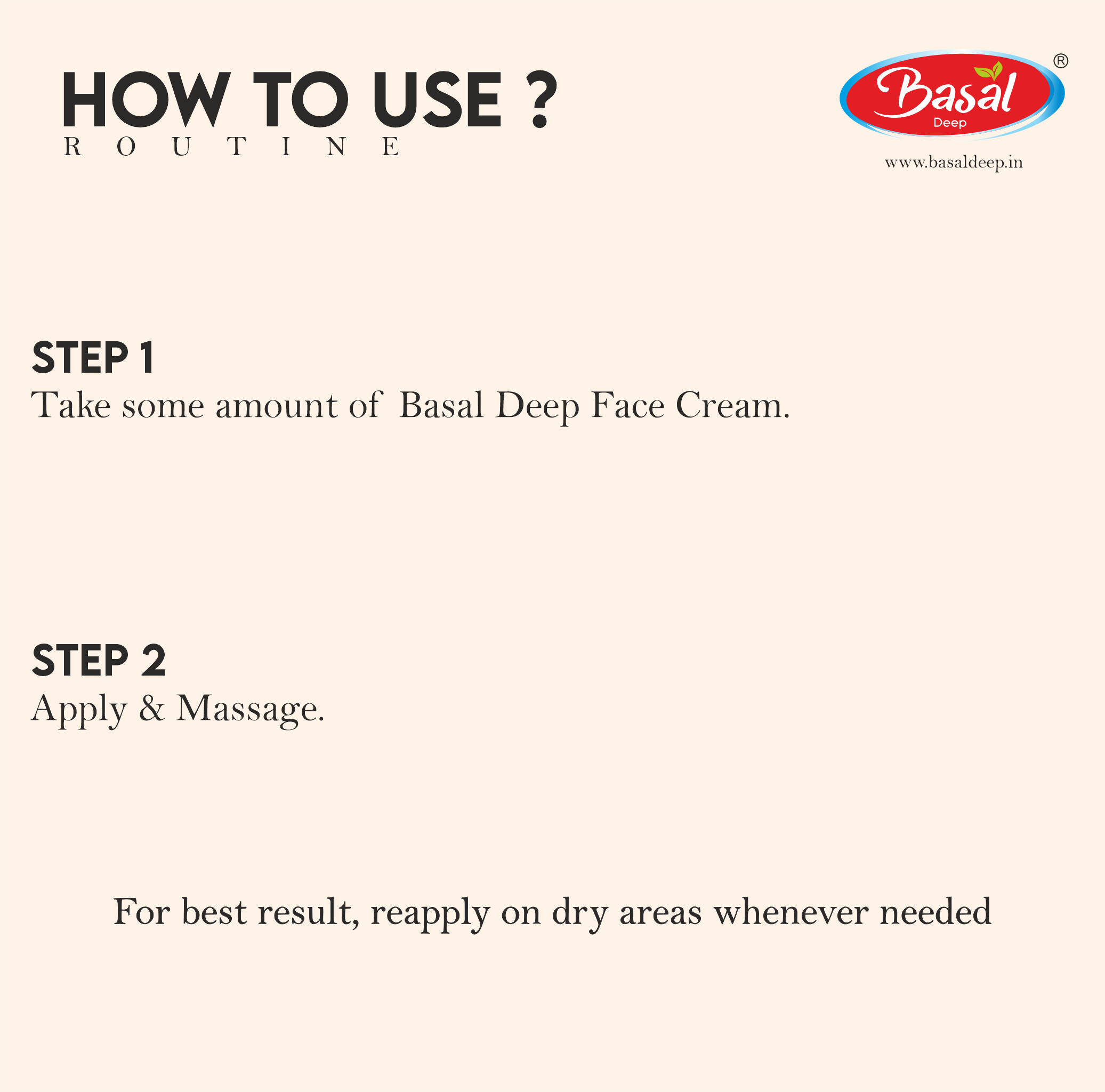 HOW TO USE ?
ROUTINE

Basal
Deep
®
www.basaldeep.in

STEP 1
Take some amount of Basal Deep Face Cream.

STEP 2
Apply & Massage.

For best result, reapply on dry areas whenever needed