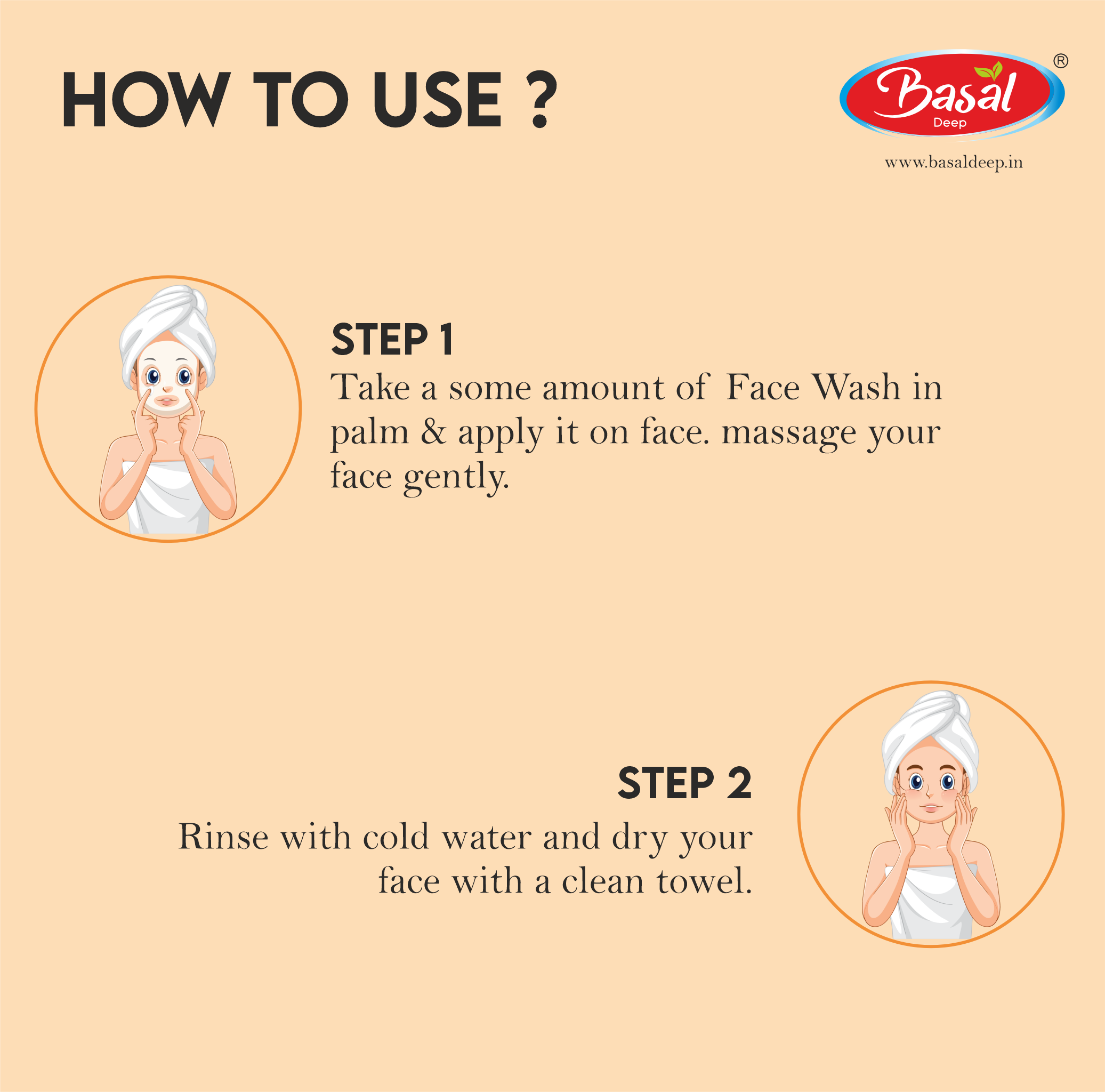 HOW TO USE ?

Basal
Deep
®
www.basaldeep.in

STEP 1
Take a some amount of Face Wash in palm & apply it on face. massage your face gently.

STEP 2
Rinse with cold water and dry your face with a clean towel.