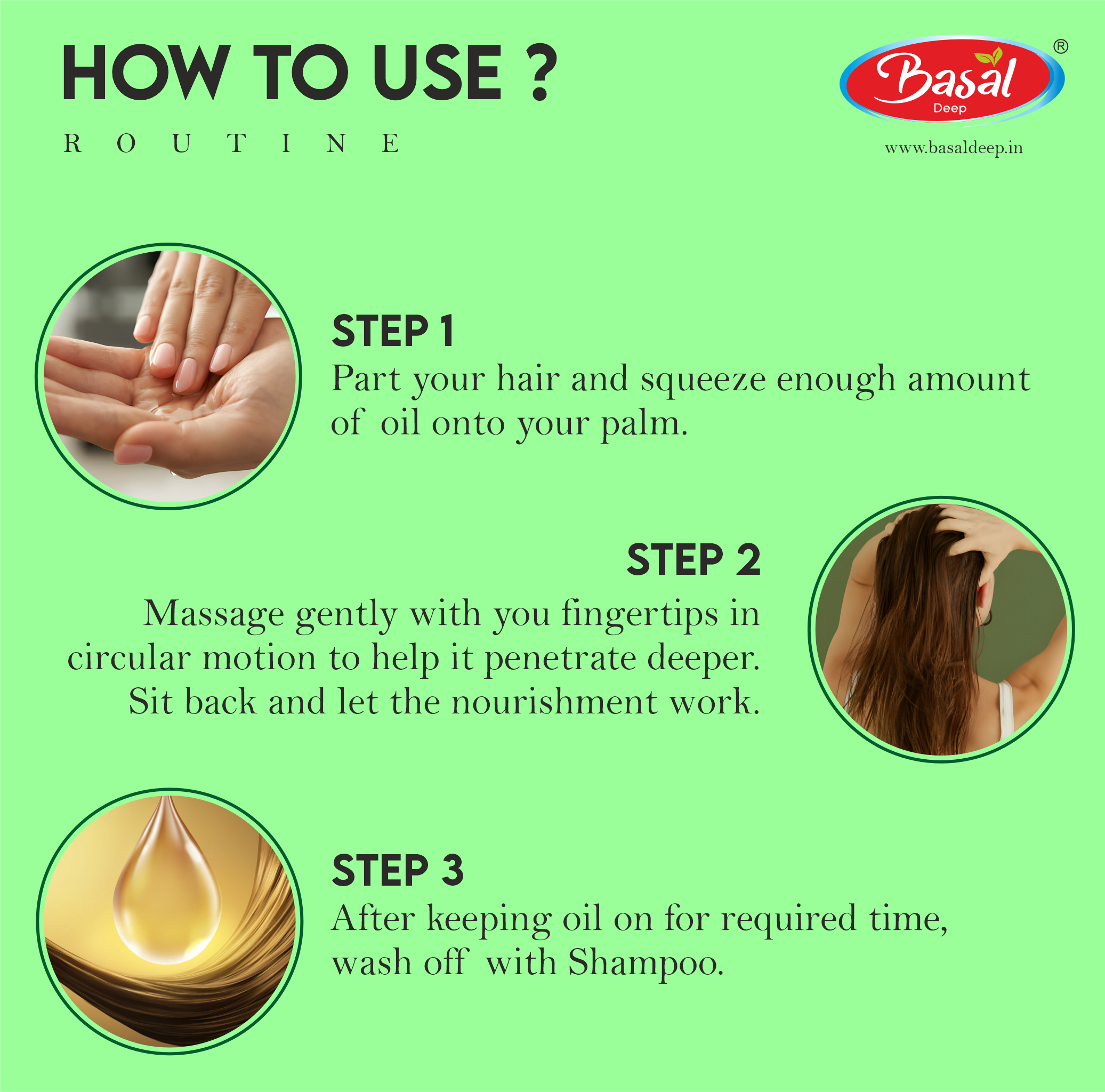 HOW TO USE ?
ROUTINE

Basal
Deep
®
www.basaldeep.in

STEP 1
Part your hair and squeeze enough amount of oil onto your palm.

STEP 2
Massage gently with you fingertips in circular motion to help it penetrate deeper. Sit back and let the nourishment work.

STEP 3
After keeping oil on for required time, wash off with Shampoo.