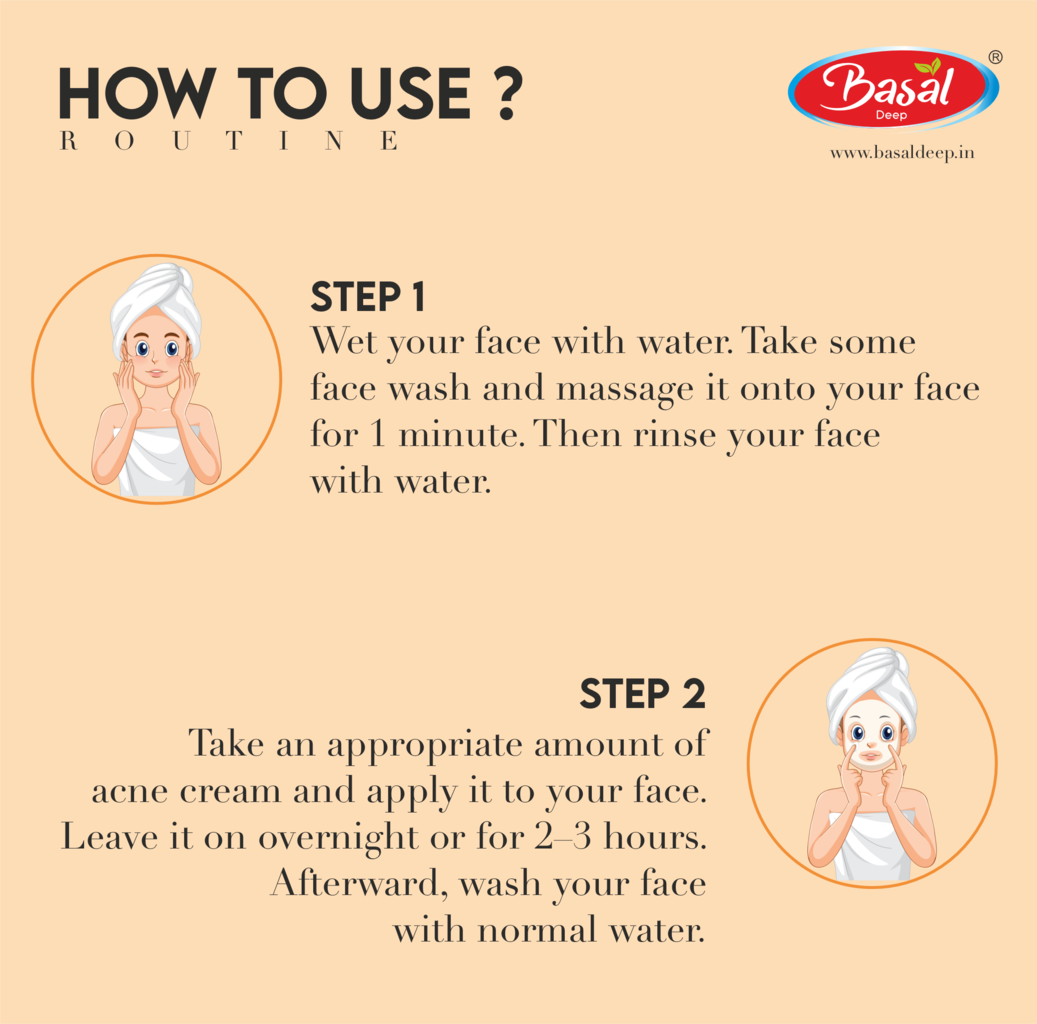 HOW TO USE ?
ROUTINE

Basal
Deep
®
www.basaldeep.in

STEP 1
Wet your face with water. Take some face wash and massage it onto your face for 1 minute. Then rinse your face with water.

STEP 2
Take an appropriate amount of acne cream and apply it to your face. Leave it on overnight or for 2–3 hours. Afterward, wash your face with normal water.